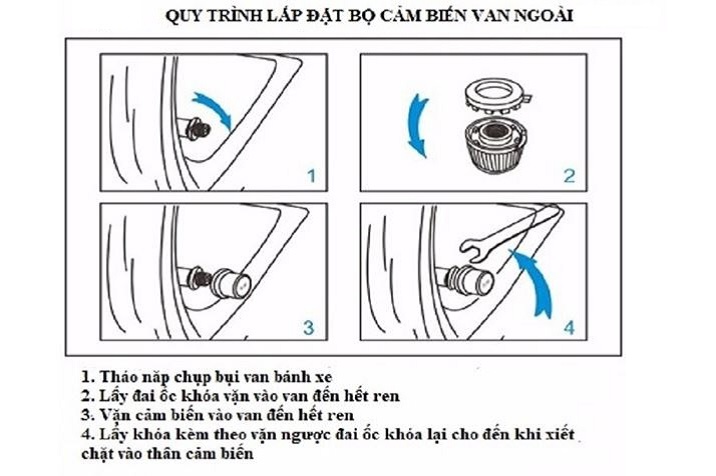 QUY TRÌNH LẮP ĐẶT BỘ CẢM BIẾN VAN NGOÀI

1

2

3

4

1. Tháo nắp chụp bụi van bánh xe
2. Lấy đai ốc khóa vặn vào van đến hết ren
3. Vặn cảm biến vào van đến hết ren
4. Lấy khóa kèm theo vặn ngược đai ốc khóa lại cho đến khi xiết chặt vào thân cảm biến